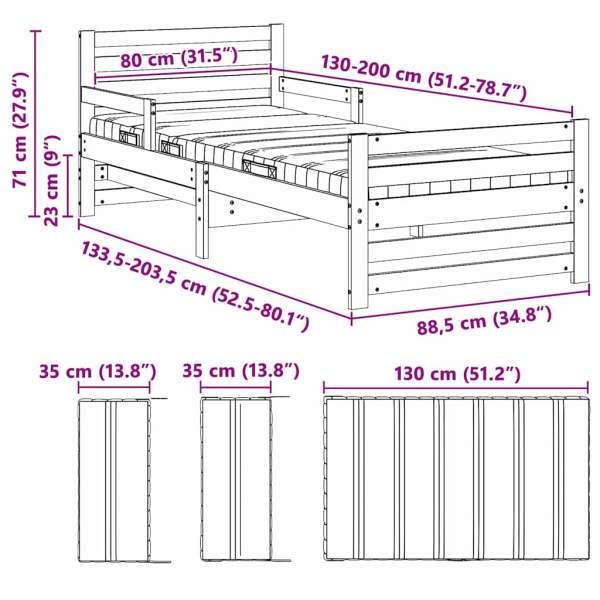 71 cm (27.9")
23 cm (9")
80 cm (31.5")
130-200 cm (51.2-78.7")
133,5-203,5 cm (52.5-80.1")
88,5 cm (34.8")

35 cm (13.8")
35 cm (13.8")
130 cm (51.2")