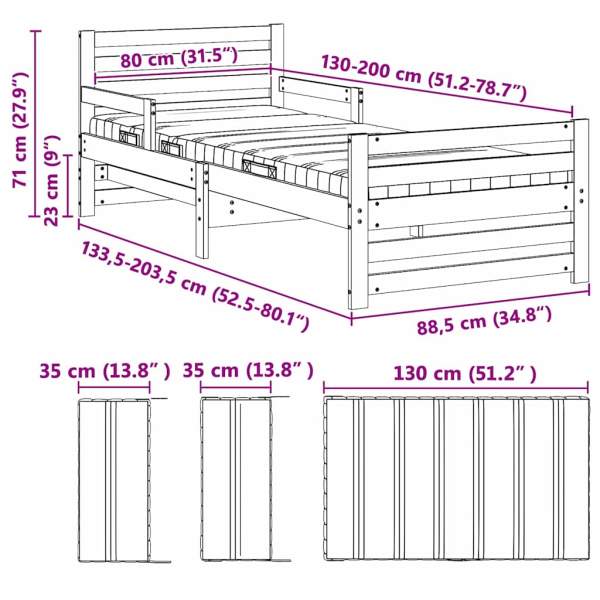 71 cm (27.9")

23 cm (9")

80 cm (31.5")

130-200 cm (51.2-78.7")

133,5-203,5 cm (52.5-80.1")

88,5 cm (34.8")

35 cm (13.8" )

35 cm (13.8" )

130 cm (51.2" )