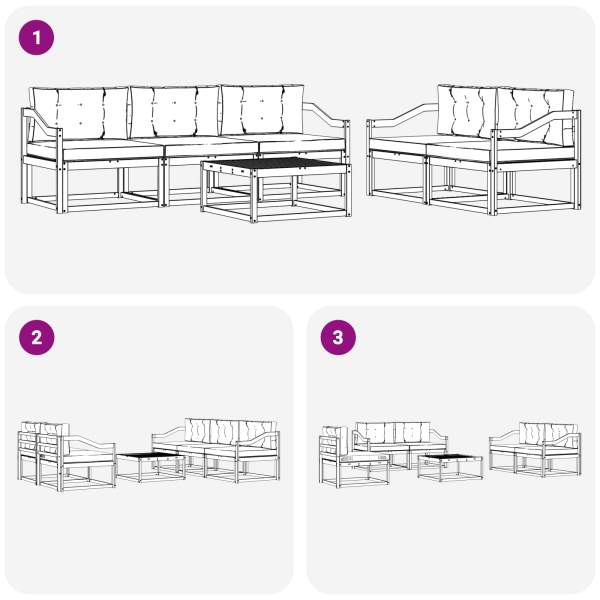 1

2

3