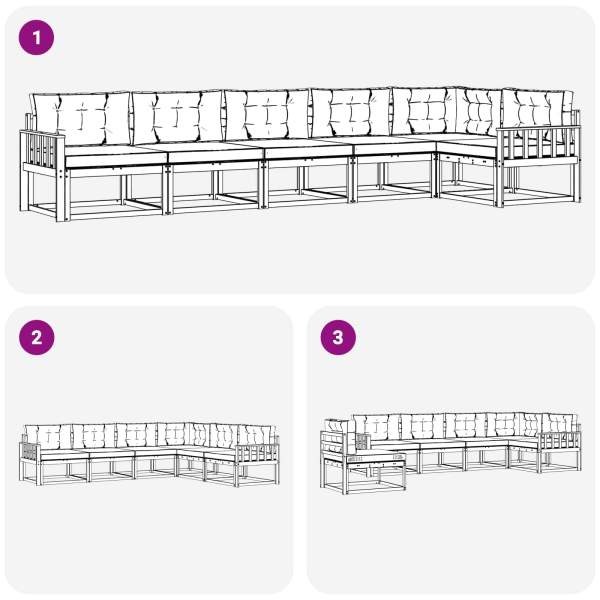 1

2

3