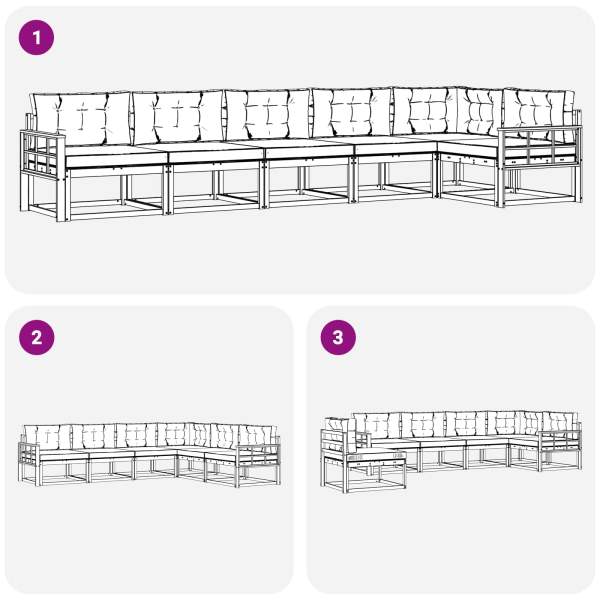 1

2

3