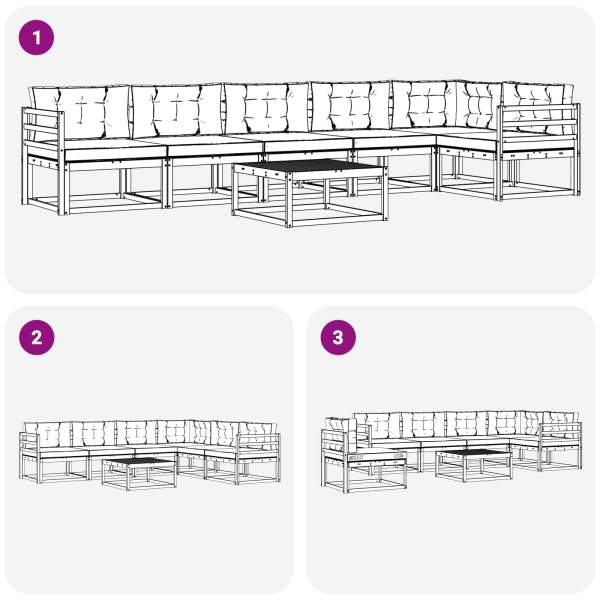 1

2

3