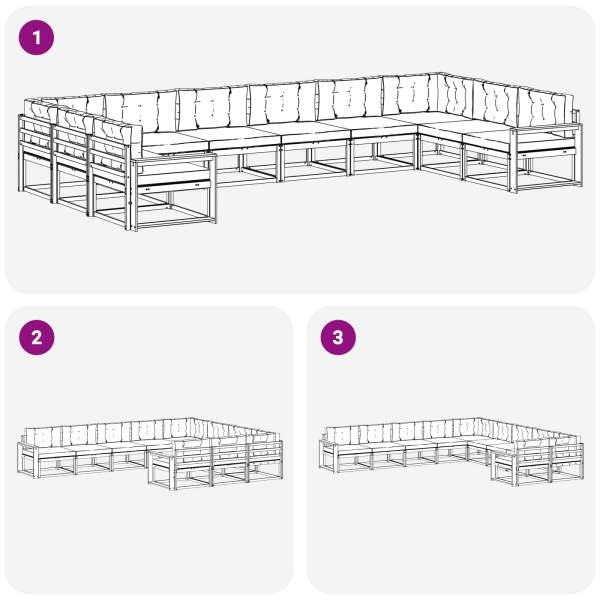 1

2

3