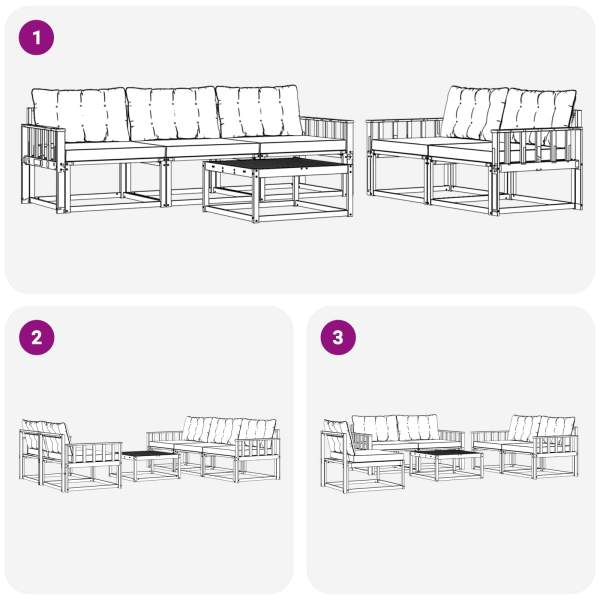 1

2

3