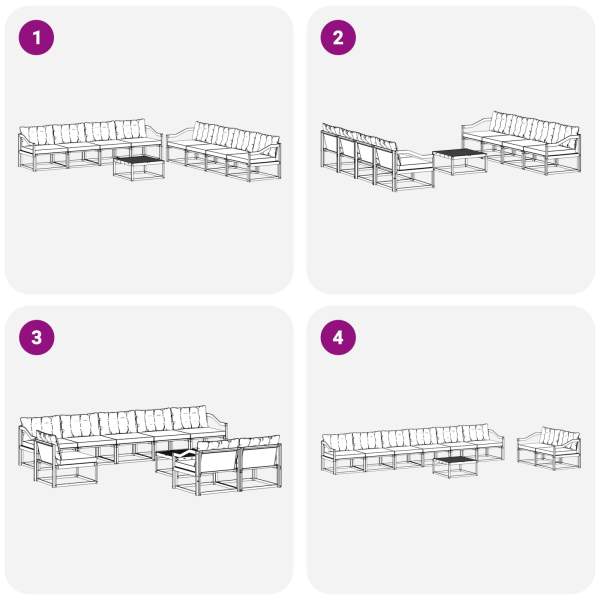 1

2

3

4