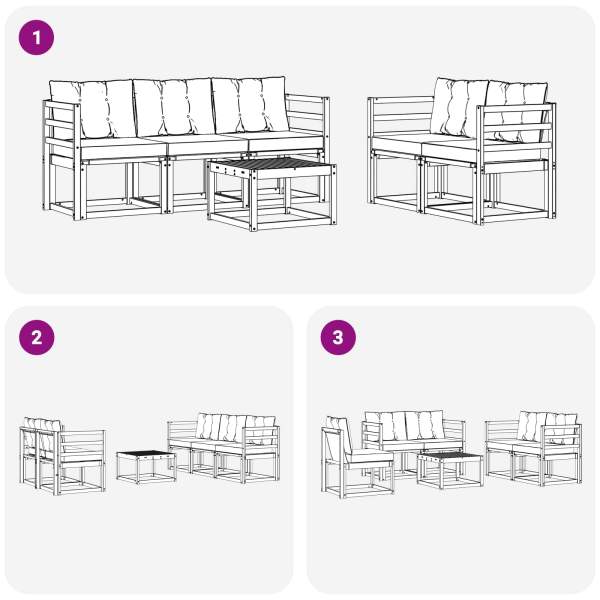 1

2

3