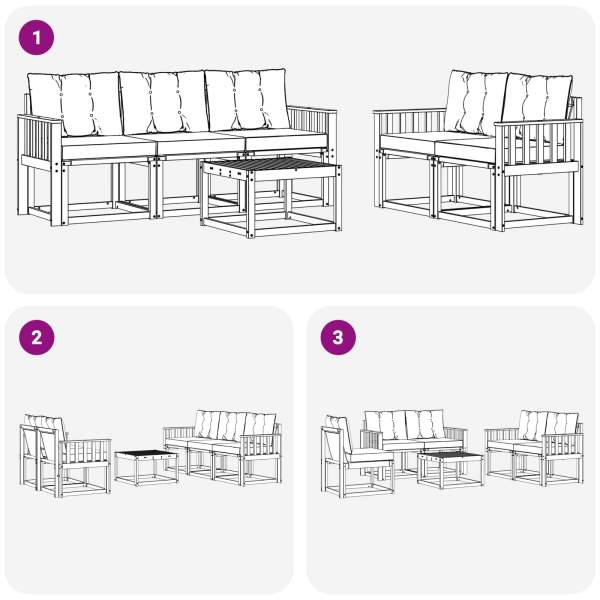 1

2

3