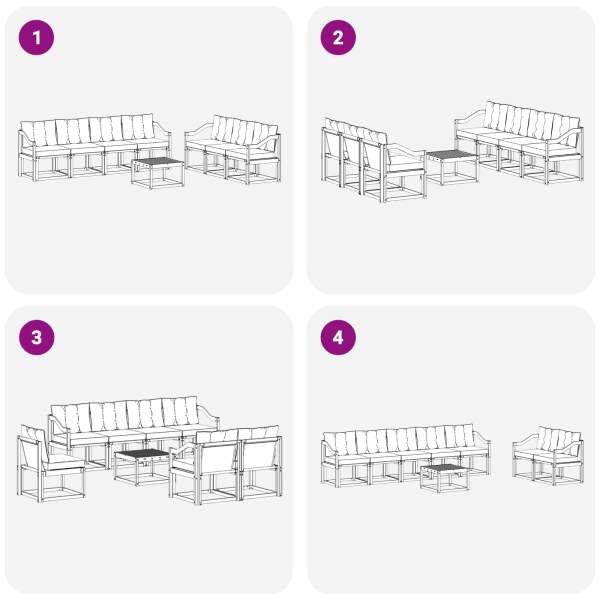 1

2

3

4