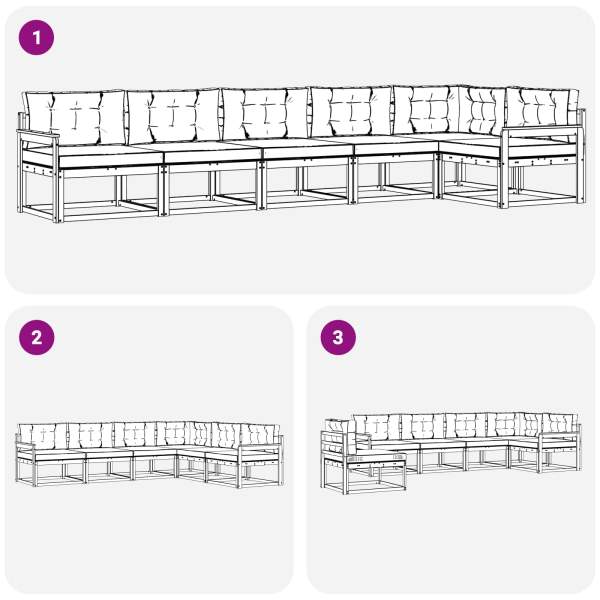 1

2

3