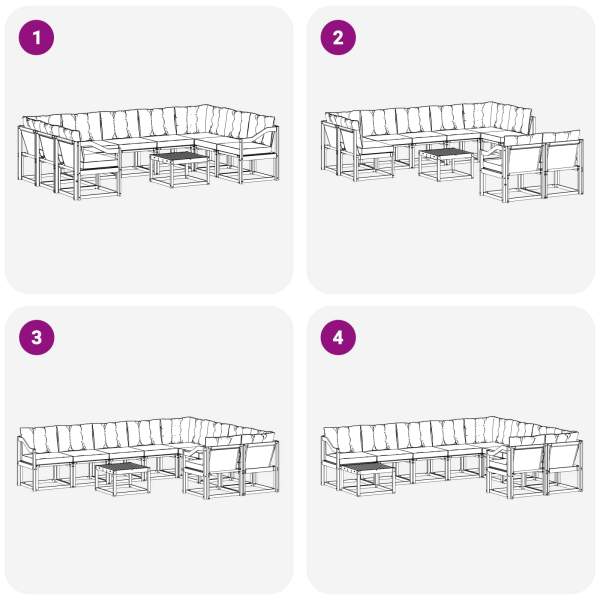 1

2

3

4