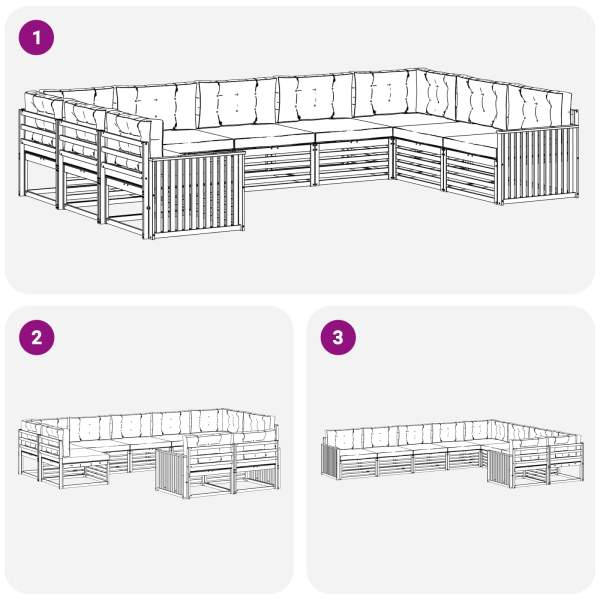 1

2

3