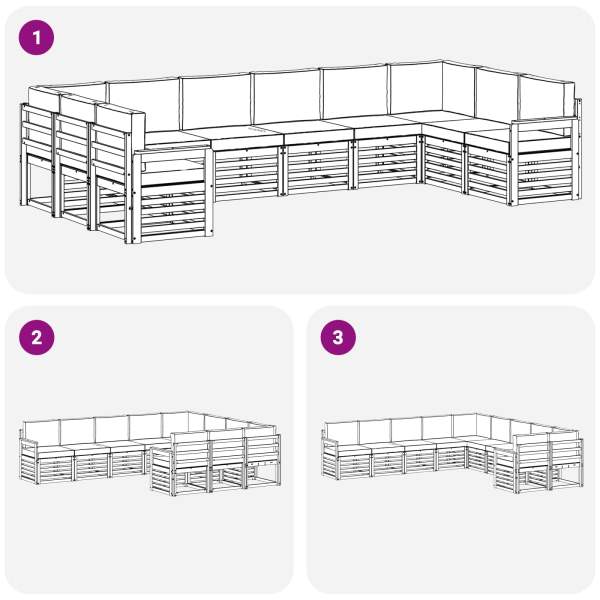 1

2

3