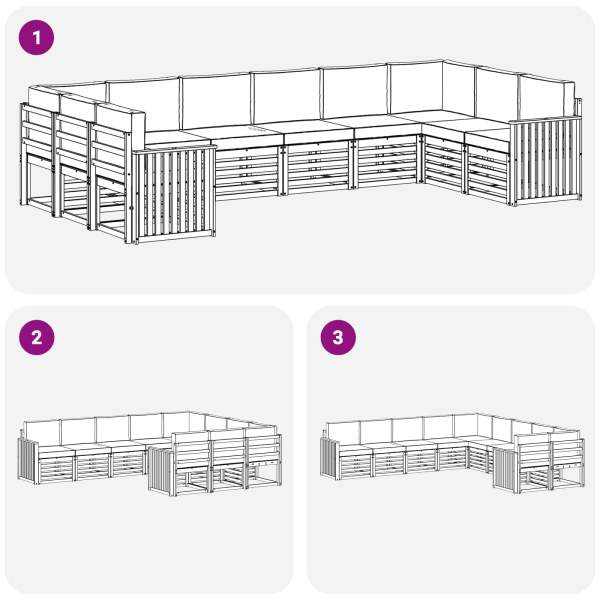 1

2

3