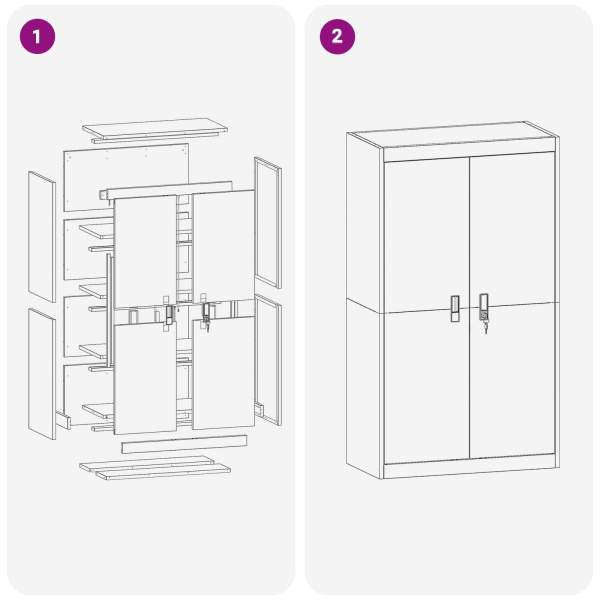 1

2