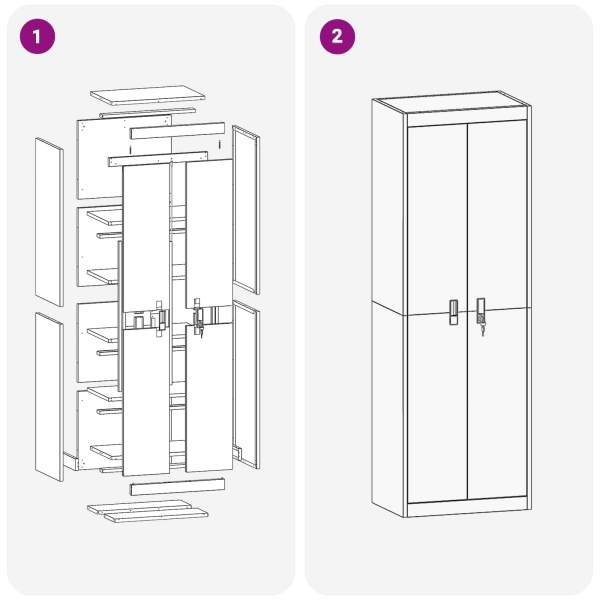 1

2