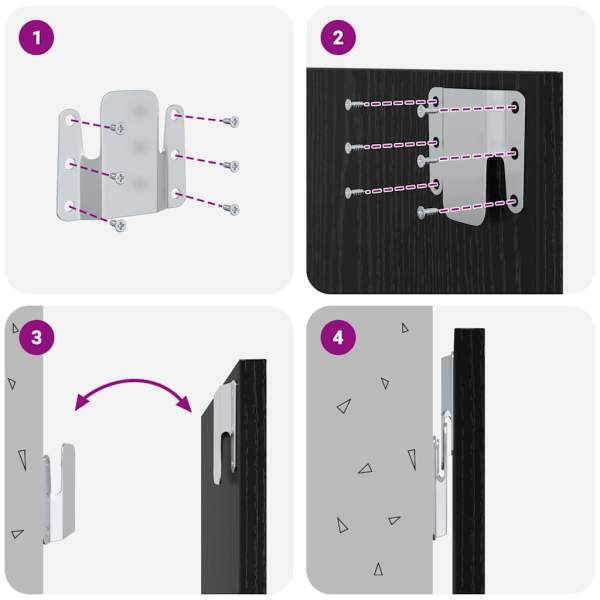 1

2

3

4