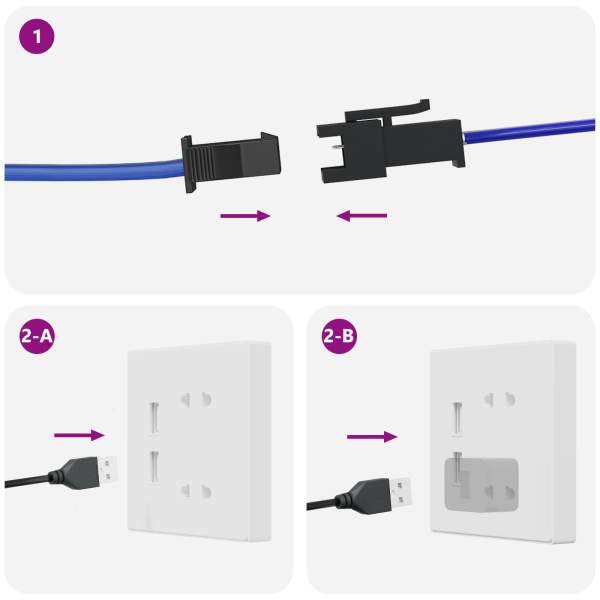 1

2-A

2-B