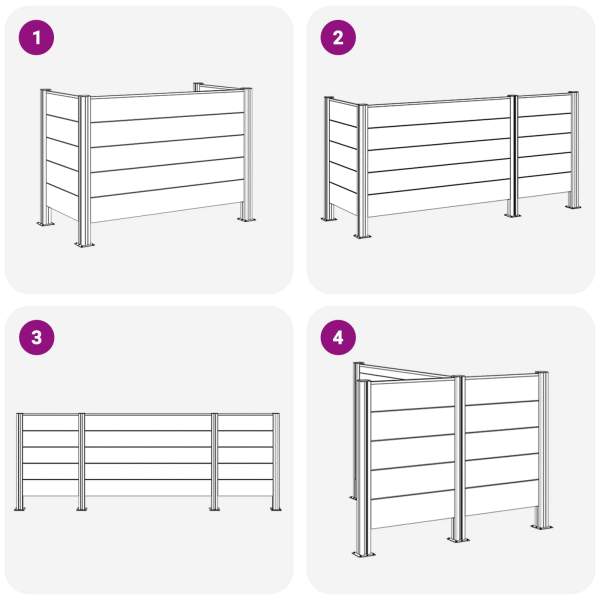 1

2

3

4