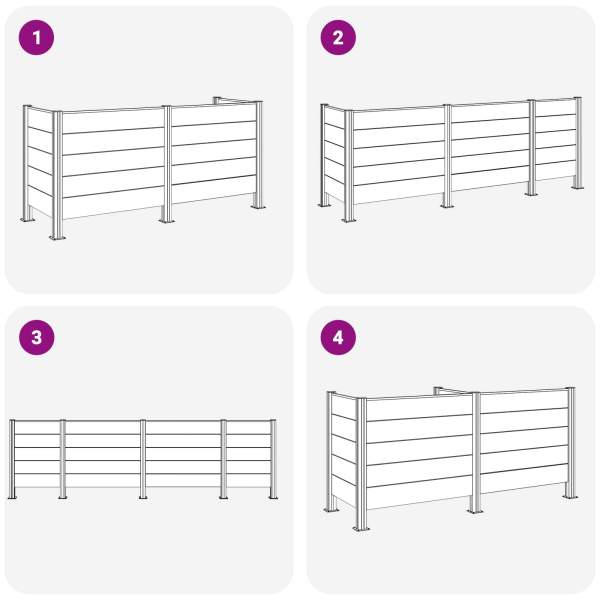 1

2

3

4