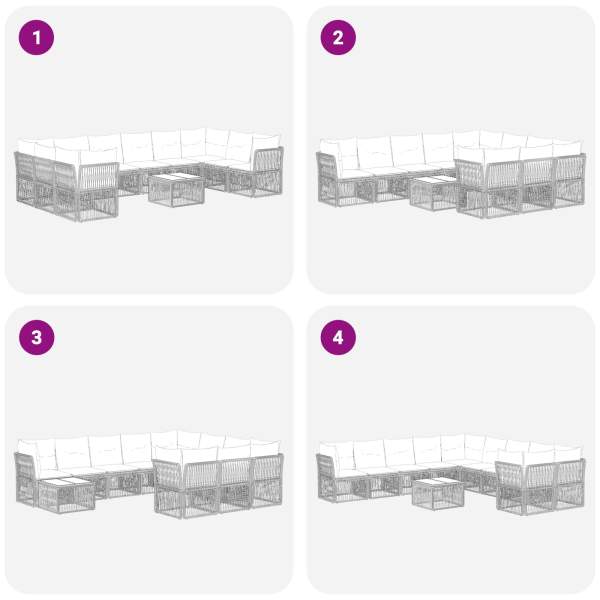 1

2

3

4