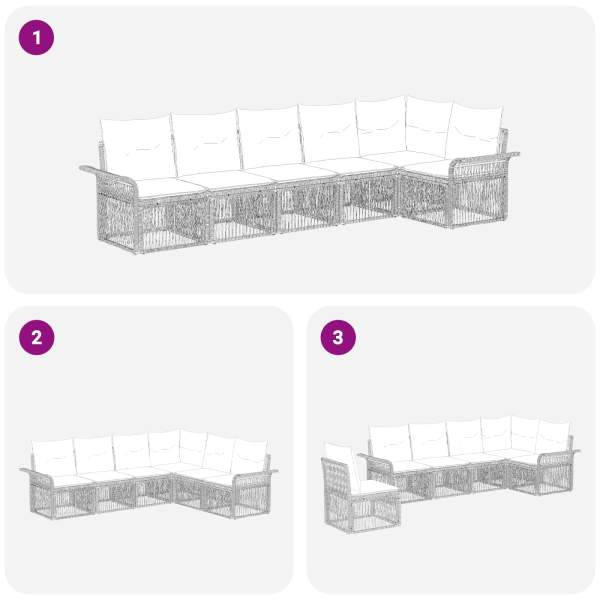 1

2

3