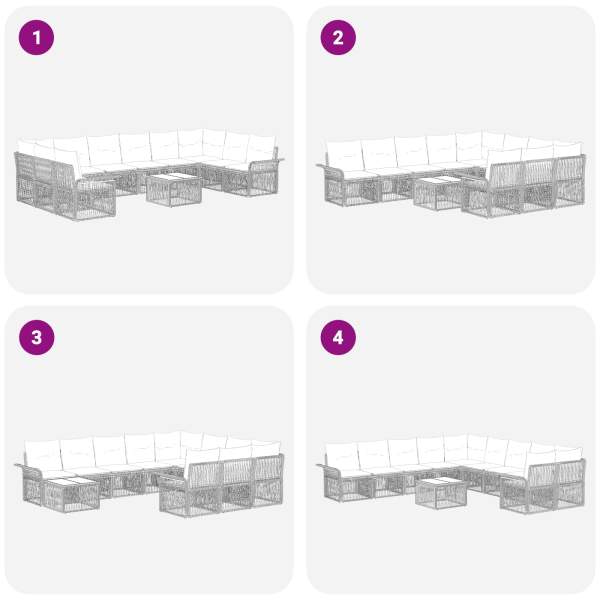 1

2

3

4