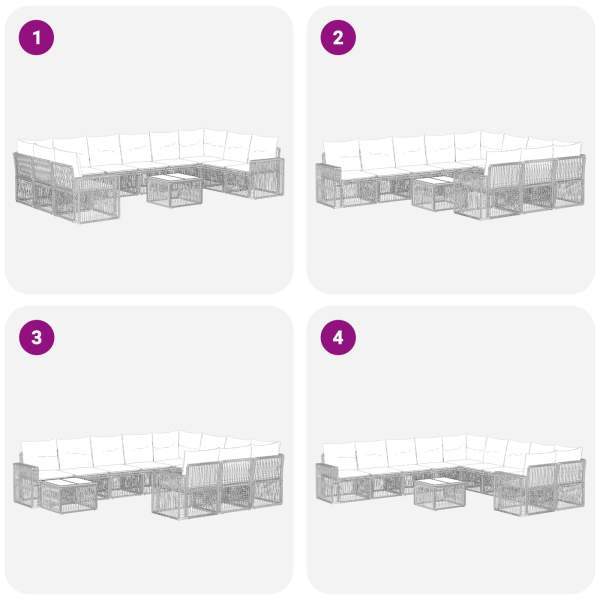 1

2

3

4