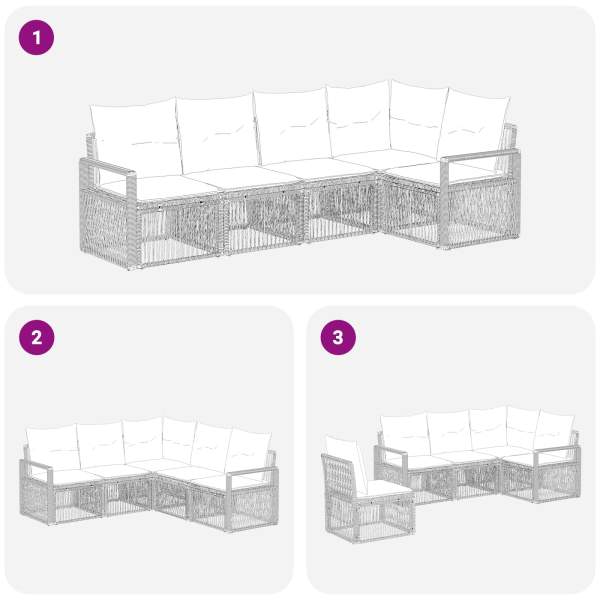 1

2

3