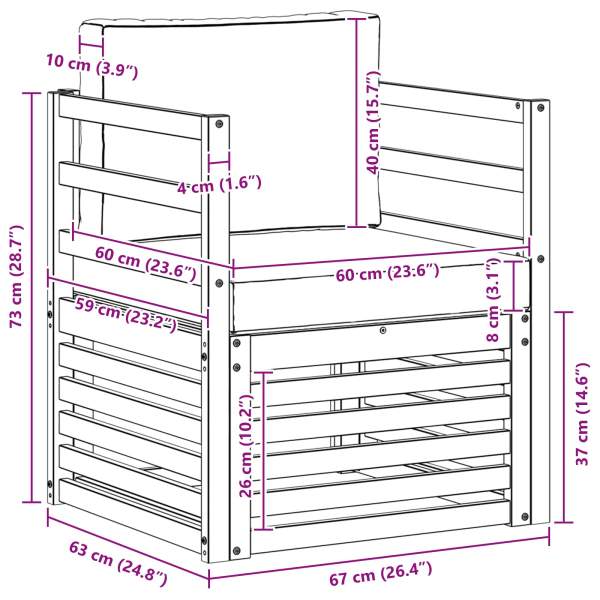 10 cm (3.9")
40 cm (15.7")
4 cm (1.6")
73 cm (28.7")
60 cm (23.6")
60 cm (23.6")
59 cm (23.2")
8 cm (3.1")
26 cm (10.2")
37 cm (14.6")
63 cm (24.8")
67 cm (26.4")