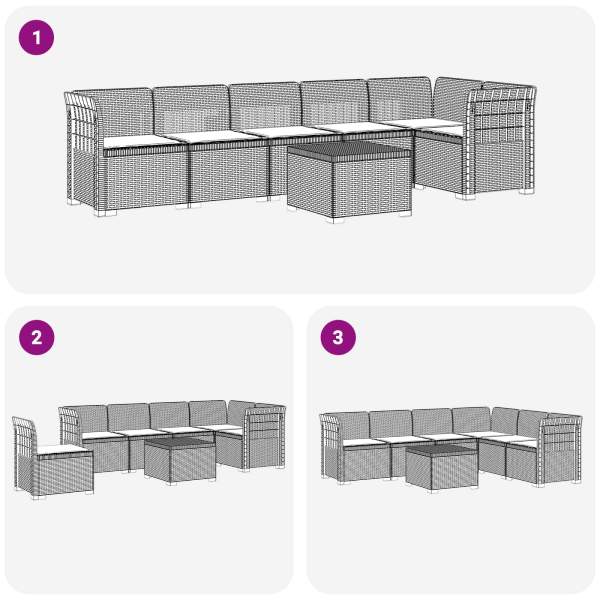 1

2

3