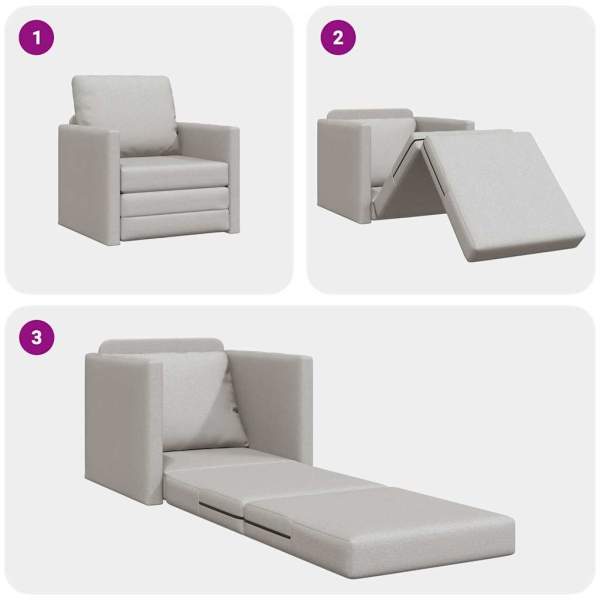 1

2

3