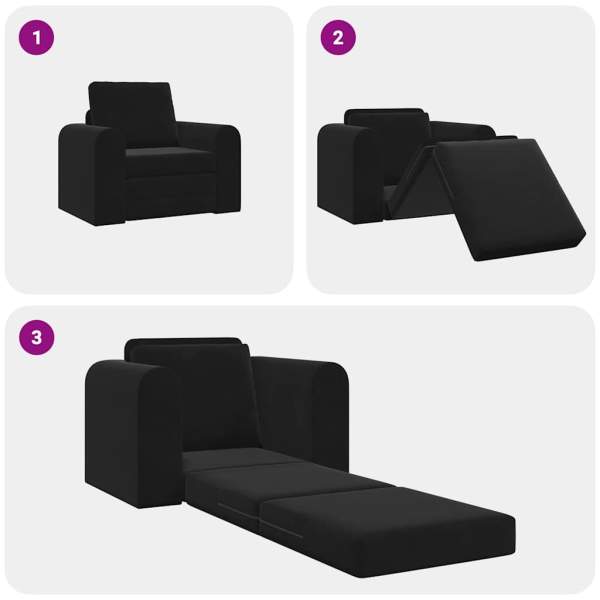 1

2

3