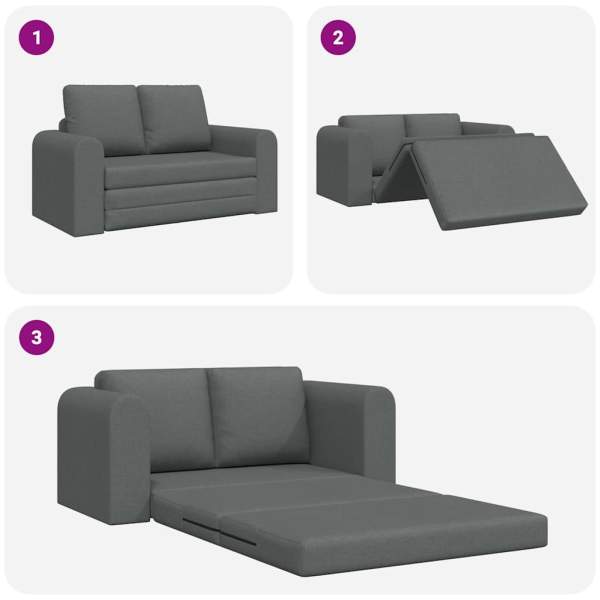 1

2

3