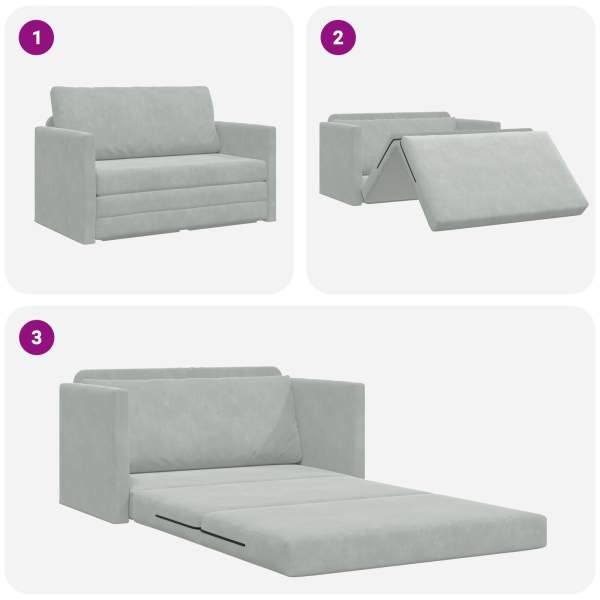 1

2

3