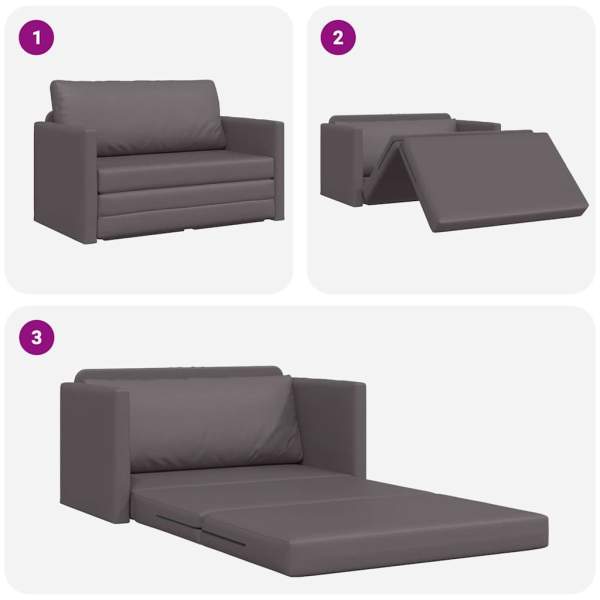 1

2

3