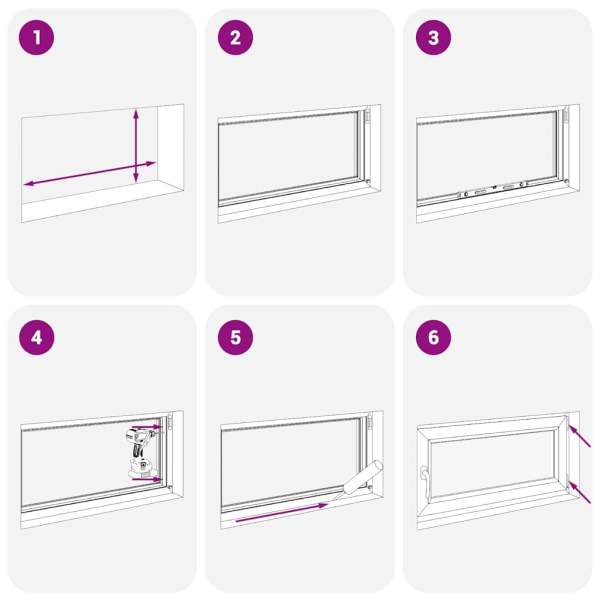 1

2

3

4

5

6