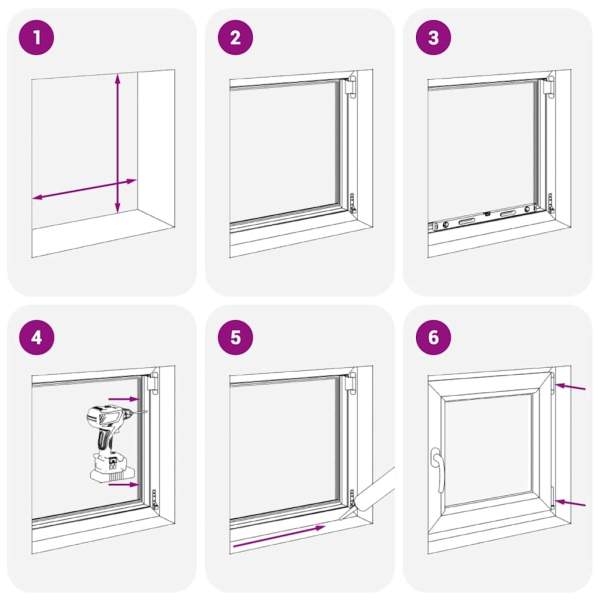 1

2

3

4

5

6