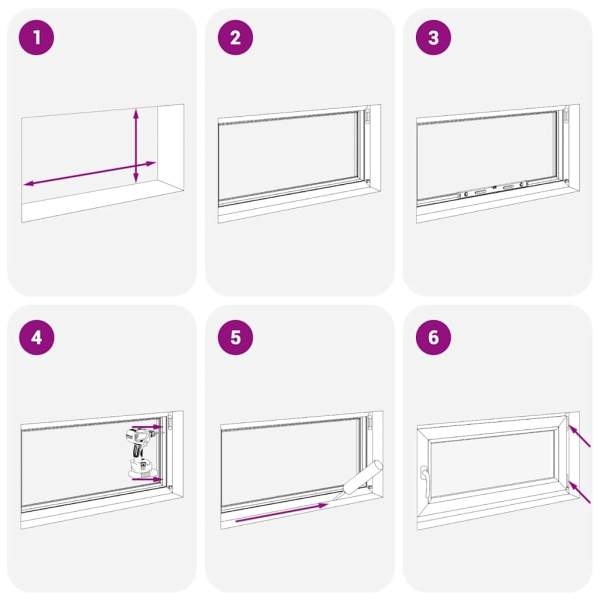 1

2

3

4

5

6