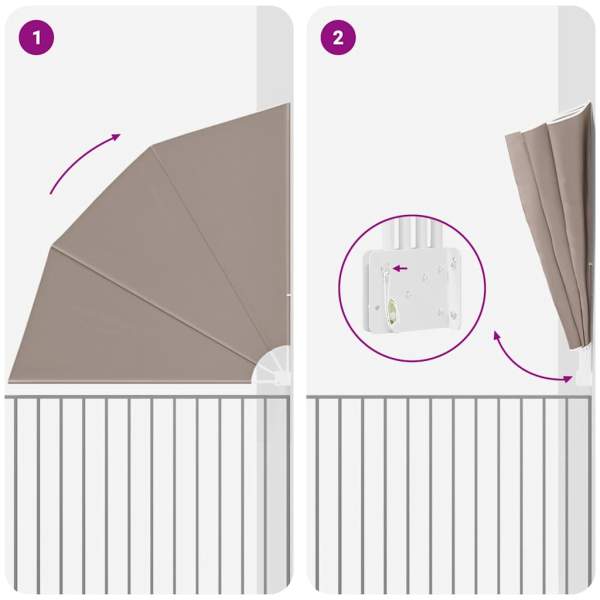 1

2