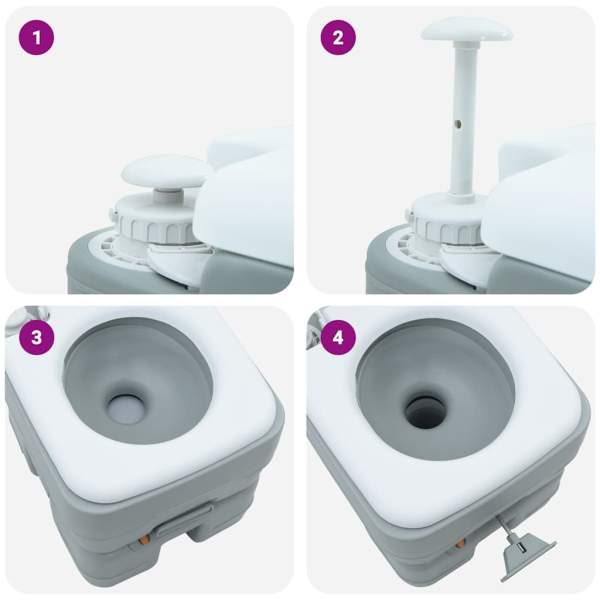 1

2

3

4