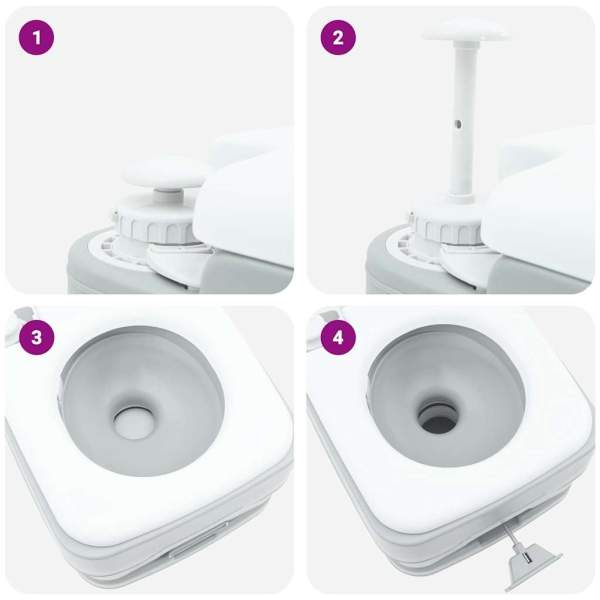 1

2

3

4