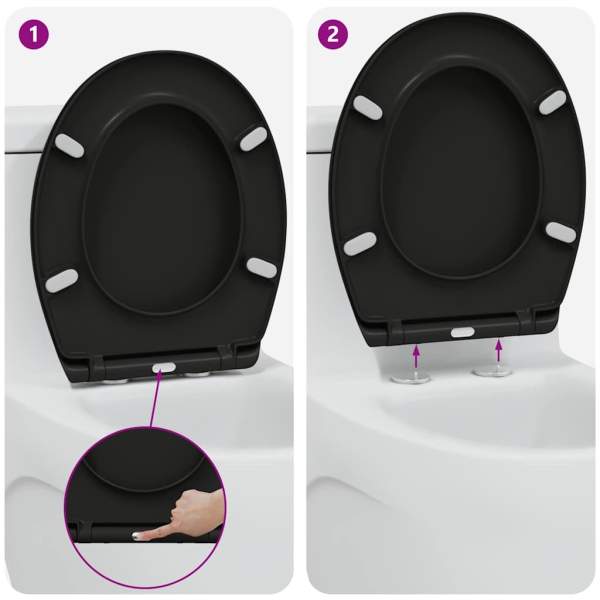 1

2