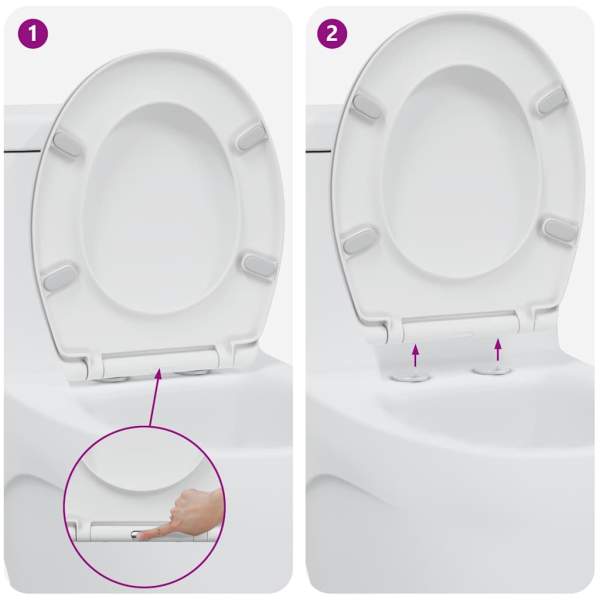 1

2