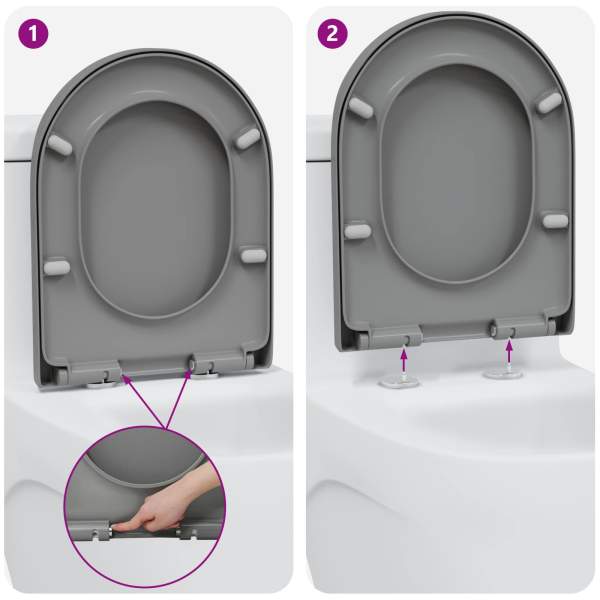 1

2