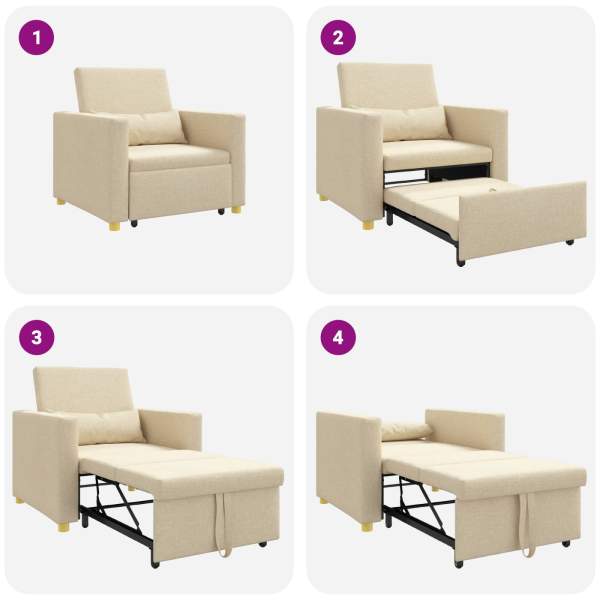 1

2

3

4