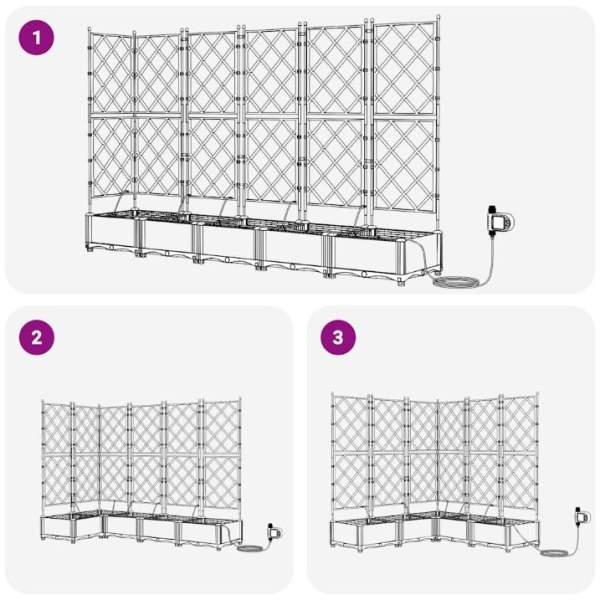 1

2

3