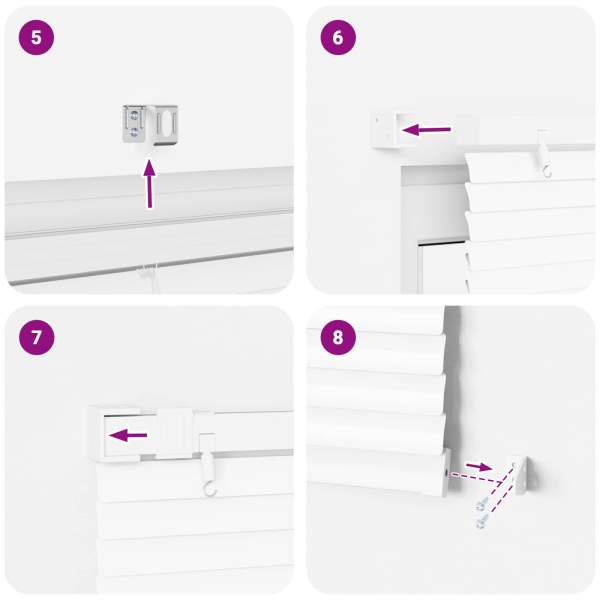 5

6

7

8