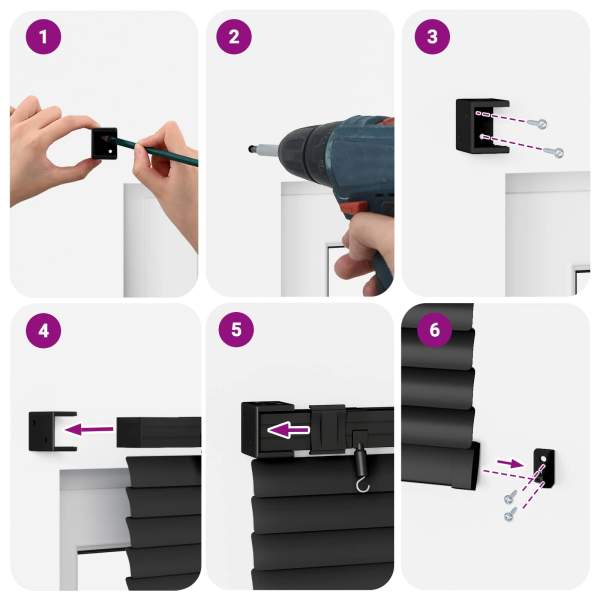 1

2

3

4

5

6