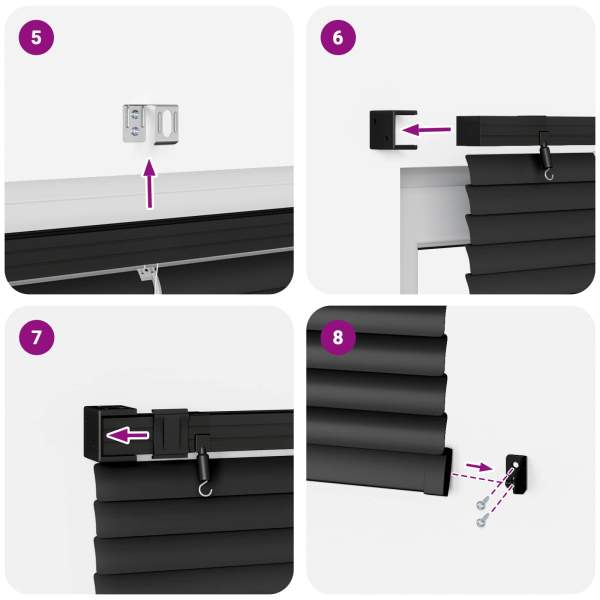 5

6

7

8