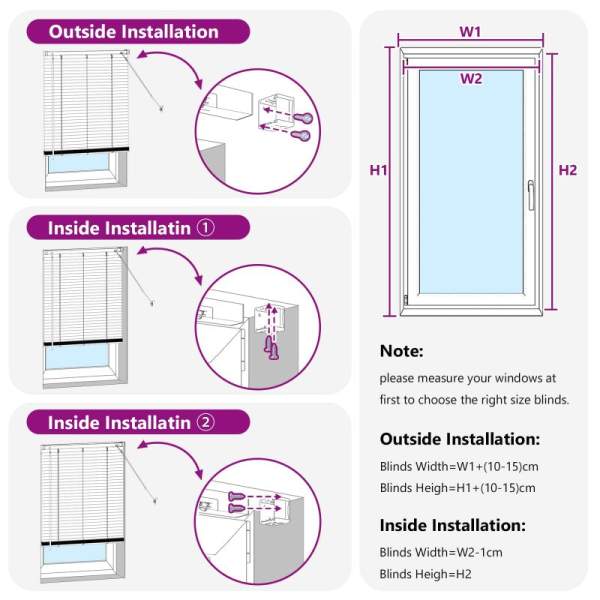 Outside Installation

Inside Installatin ①

Inside Installatin ②

W1

W2

H1

H2

Note:

please measure your windows at first to choose the right size blinds.

Outside Installation:

Blinds Width=W1+(10-15)cm

Blinds Heigh=H1+(10-15)cm

Inside Installation:

Blinds Width=W2-1cm

Blinds Heigh=H2